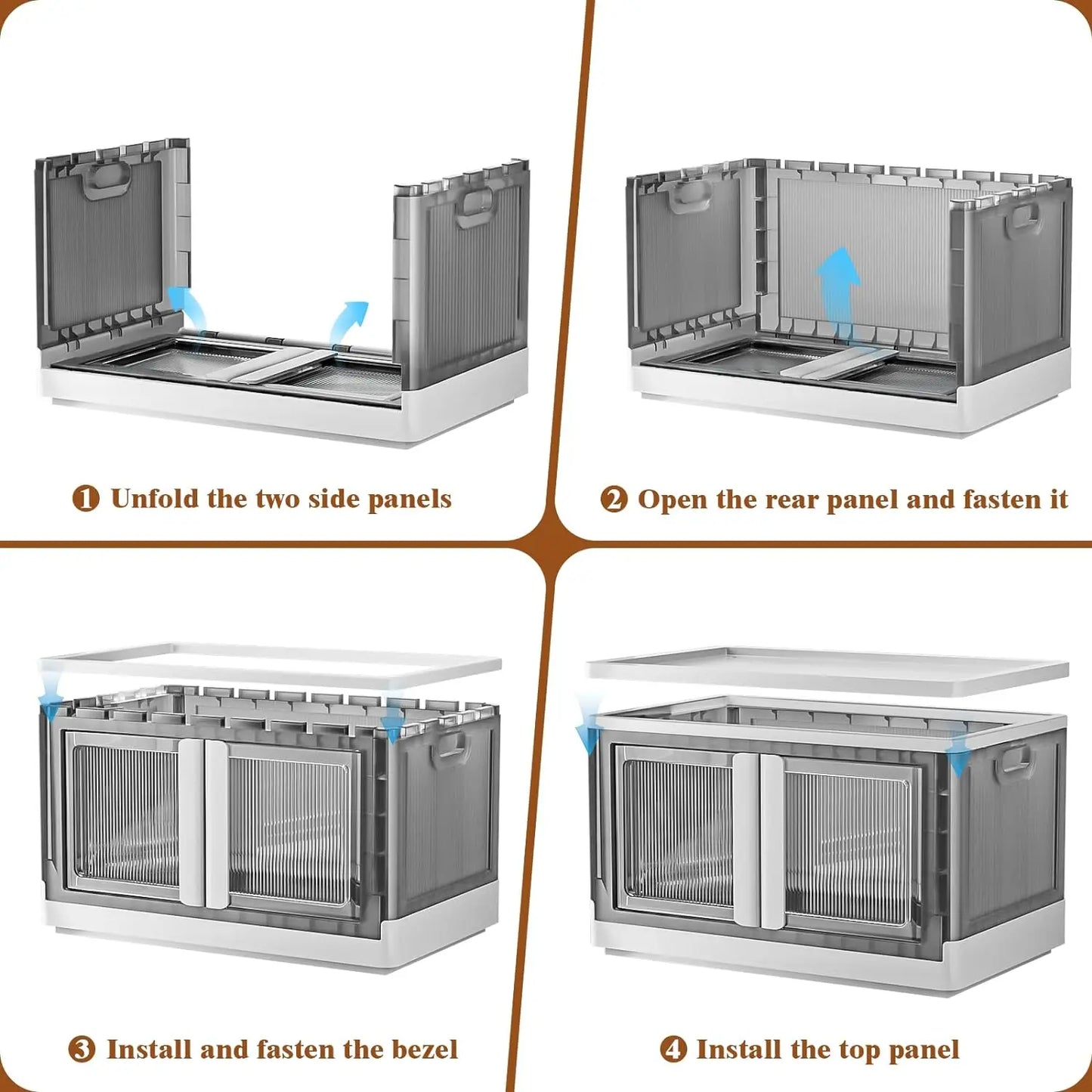 ❶ Unfold the two side panels

❷ Open the rear panel and fasten it

❸ Install and fasten the bezel

❹ Install the top panel